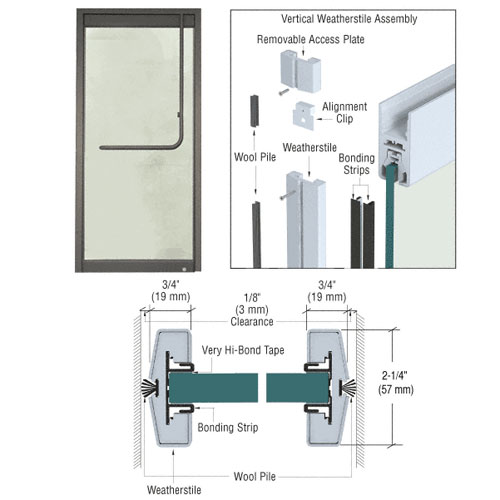 Vertical Weatherstile Assembly

Removable Access Plate

Alignment Clip

Wool Pile

Weatherstile

Bonding Strips

3/4"
(19 mm)

1/8"
(3 mm)
Clearance

3/4"
(19 mm)

Very Hi-Bond Tape

2-1/4"
(57 mm)

Bonding Strip

Wool Pile

Weatherstile