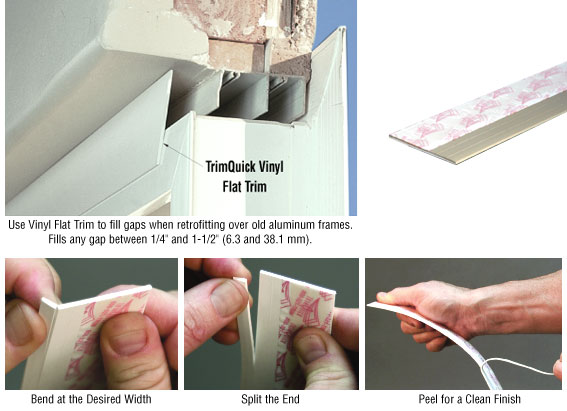 TrimQuick Vinyl Flat Trim

Use Vinyl Flat Trim to fill gaps when retrofitting over old aluminum frames. Fills any gap between 1/4" and 1-1/2" (6.3 and 38.1 mm).

Bend at the Desired Width

Split the End

Peel for a Clean Finish