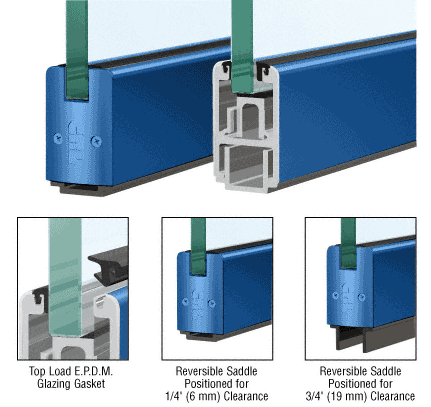 Top Load E.P.D.M. Glazing Gasket

Reversible Saddle Positioned for 1/4" (6 mm) Clearance

Reversible Saddle Positioned for 3/4" (19 mm) Clearance