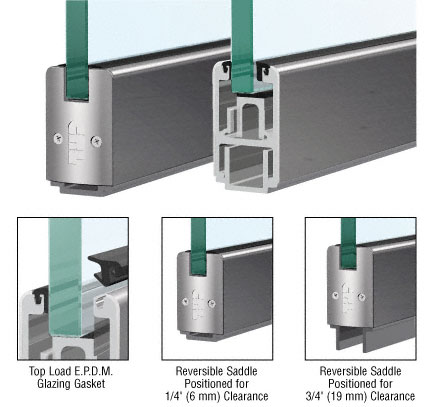 Top Load E.P.D.M. Glazing Gasket

Reversible Saddle Positioned for 1/4" (6 mm) Clearance

Reversible Saddle Positioned for 3/4" (19 mm) Clearance