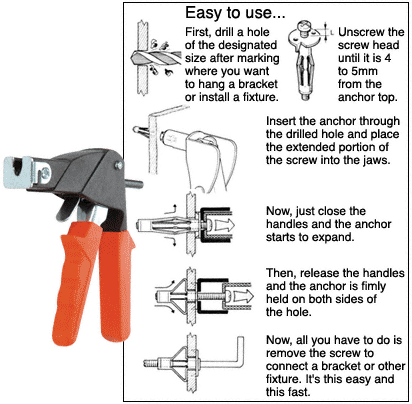 Easy to use...

First, drill a hole of the designated size after marking where you want to hang a bracket or install a fixture.

L

Unscrew the screw head until it is 4 to 5mm from the anchor top.

Insert the anchor through the drilled hole and place the extended portion of the screw into the jaws.

Now, just close the handles and the anchor starts to expand.

Then, release the handles and the anchor is fimly held on both sides of the hole.

Now, all you have to do is remove the screw to connect a bracket or other fixture. It's this easy and this fast.