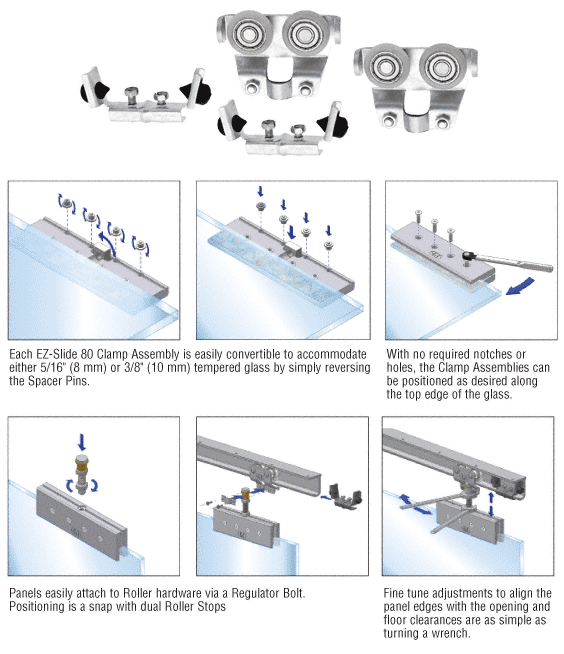 Each EZ-Slide 80 Clamp Assembly is easily convertible to accommodate either 5/16" (8 mm) or 3/8" (10 mm) tempered glass by simply reversing the Spacer Pins.

With no required notches or holes, the Clamp Assemblies can be positioned as desired along the top edge of the glass.

Panels easily attach to Roller hardware via a Regulator Bolt. Positioning is a snap with dual Roller Stops

Fine tune adjustments to align the panel edges with the opening and floor clearances are as simple as turning a wrench.